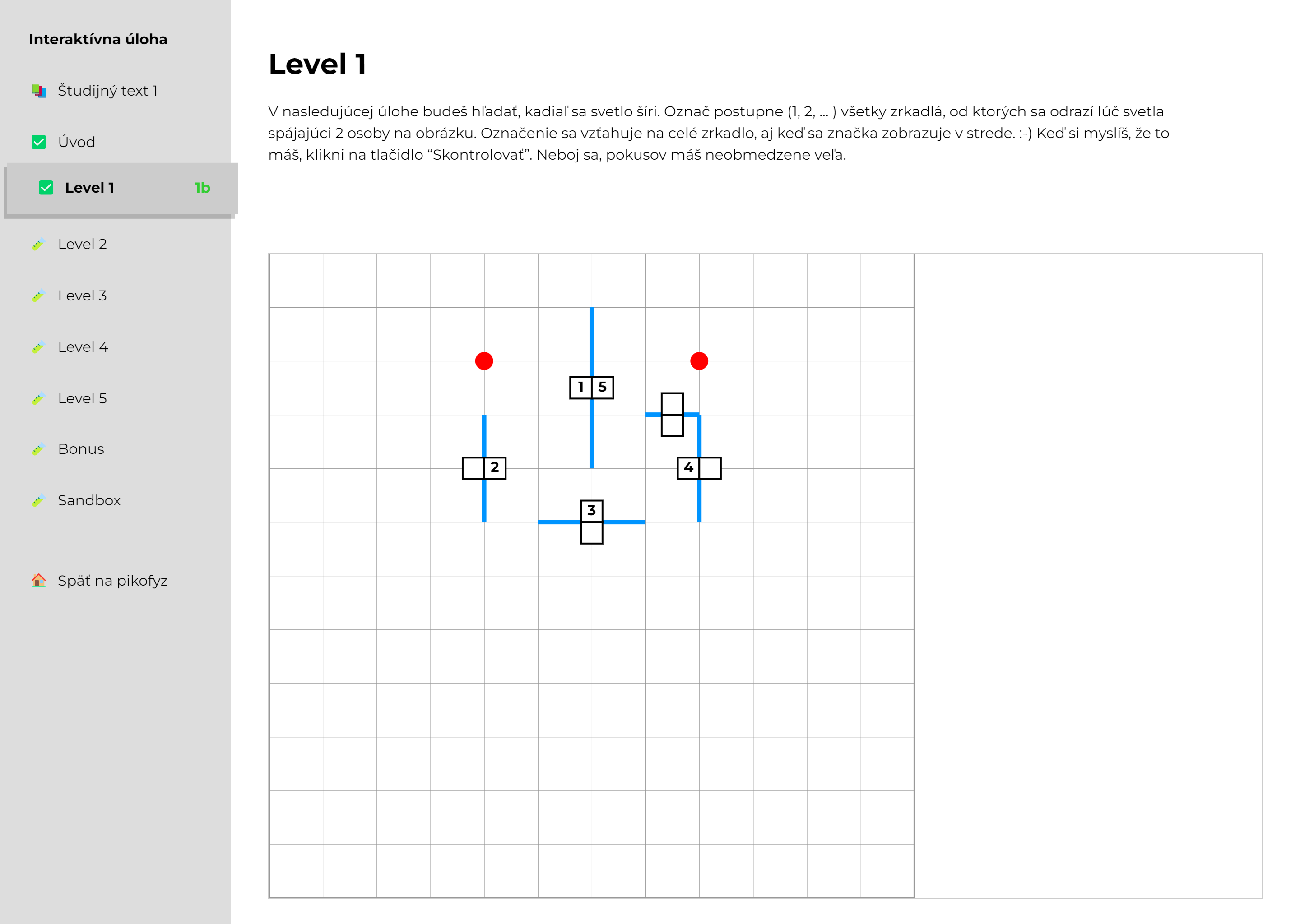 Interaktívna úloha

Študijný text 1

Úvod

Level 1 1b

Level 2

Level 3

Level 4

Level 5

Bonus

Sandbox

Späť na pikofyz

Level 1

V nasledujúcej úlohe budeš hľadať, kadiaľ sa svetlo šíri. Označ postupne (1, 2, ... ) všetky zrkadlá, od ktorých sa odrazí lúč svetla spájajúci 2 osoby na obrázku. Označenie sa vzťahuje na celé zrkadlo, aj keď sa značka zobrazuje v strede. :-) Keď si myslíš, že to máš, klikni na tlačidlo “Skontrolovať”. Neboj sa, pokusov máš neobmedzene veľa.

1 5

2

4

3